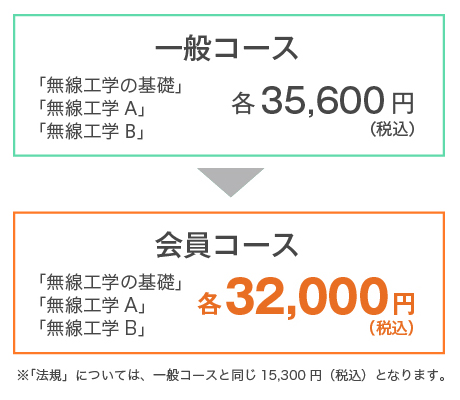 一般コース

「無線工学の基礎」
「無線工学 A」
「無線工学 B」

各 35,600 円
（税込）

会員コース

「無線工学の基礎」
「無線工学 A」
「無線工学 B」

各 32,000 円
（税込）

※「法規」については、一般コースと同じ 15,300 円（税込）となります。