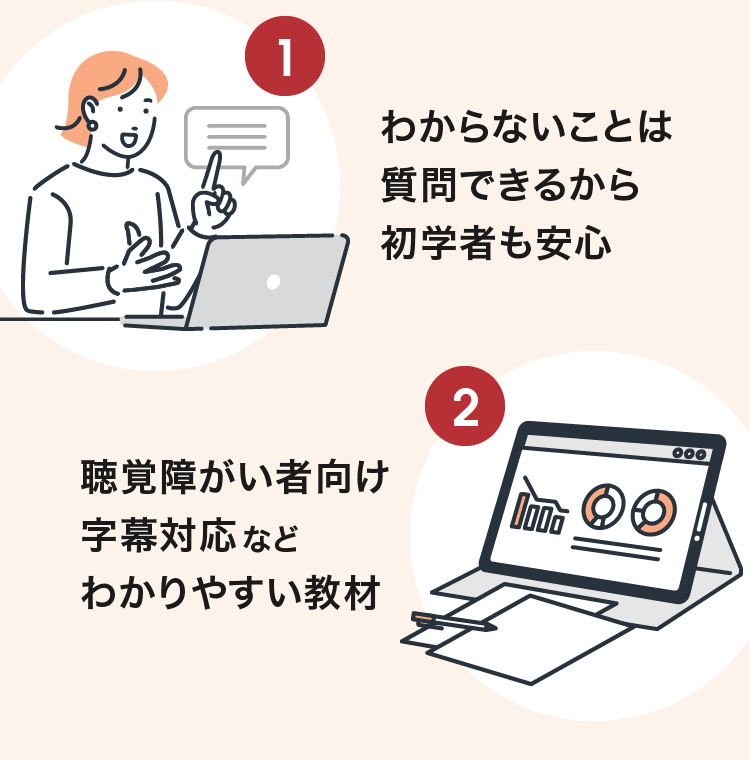 1

わからないことは
質問できるから
初学者も安心

2

聴覚障がい者向け
字幕対応など
わかりやすい教材